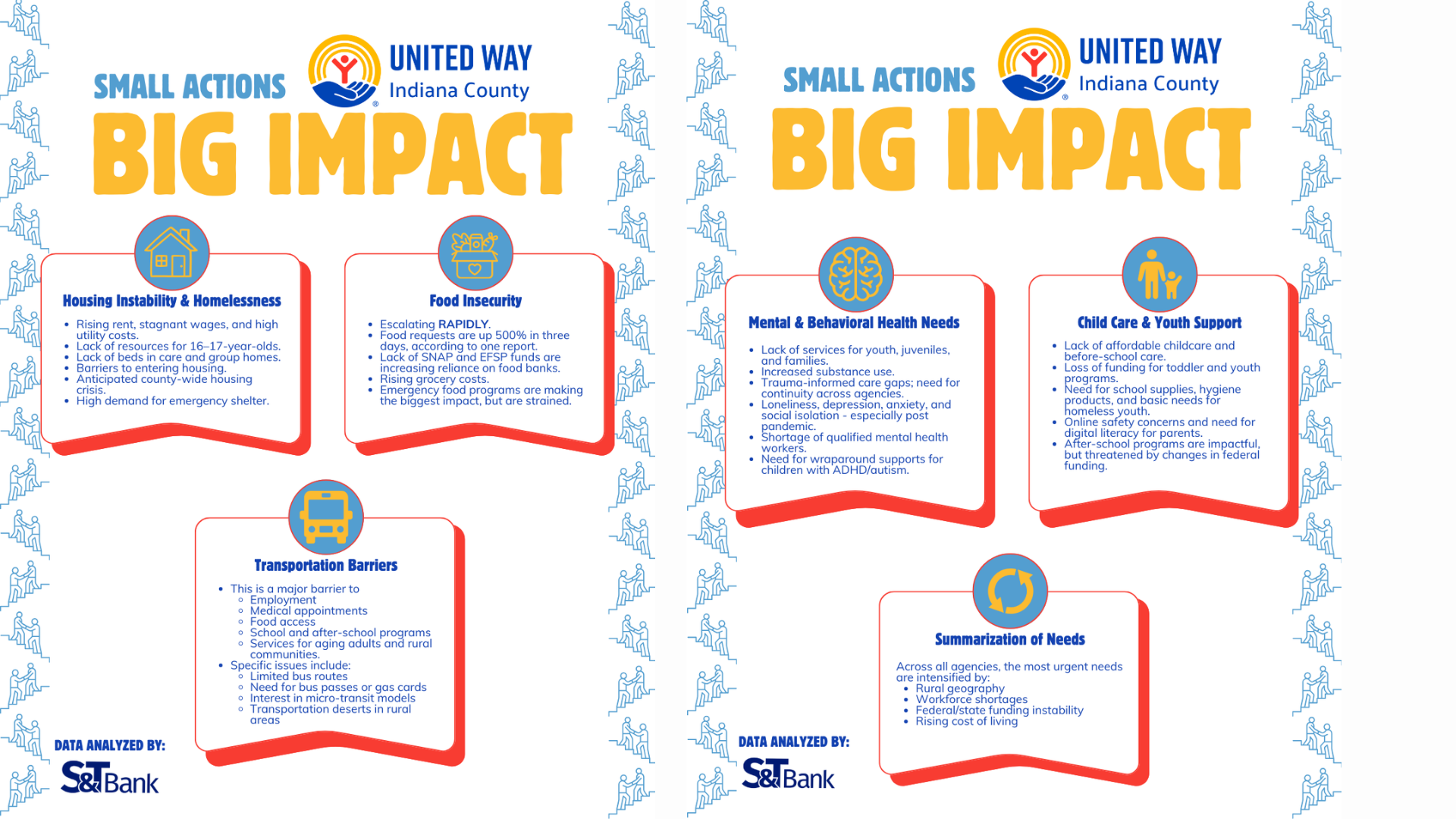 SMALL ACTIONS

UNITED WAY
Indiana County

BIG IMPACT

Housing Instability & Homelessness

- Rising rent, stagnant wages, and high utility costs.
- Lack of resources for 16–17-year-olds.
- Lack of beds in care and group homes.
- Barriers to entering housing.
- Anticipated county-wide housing crisis.
- High demand for emergency shelter.

Food Insecurity

- Escalating RAPIDLY.
- Food requests are up 500% in three days, according to one report.
- Lack of SNAP and EFSP funds are increasing reliance on food banks.
- Rising grocery costs.
- Emergency food programs are making the biggest impact, but are strained.

Transportation Barriers

- This is a major barrier to
  - Employment
  - Medical appointments
  - Food access
  - School and after-school programs
  - Services for aging adults and rural communities.
- Specific issues include:
  - Limited bus routes
  - Need for bus passes or gas cards
  - Interest in micro-transit models
  - Transportation deserts in rural areas

DATA ANALYZED BY:
S&T Bank

SMALL ACTIONS

UNITED WAY
Indiana County

BIG IMPACT

Mental & Behavioral Health Needs

- Lack of services for youth, juveniles, and families.
- Increased substance use.
- Trauma-informed care gaps; need for continuity across agencies.
- Loneliness, depression, anxiety, and social isolation - especially post pandemic.
- Shortage of qualified mental health workers.
- Need for wraparound supports for children with ADHD/autism.

Child Care & Youth Support

- Lack of affordable childcare and before-school care.
- Loss of funding for toddler and youth programs.
- Need for school supplies, hygiene products, and basic needs for homeless youth.
- Online safety concerns and need for digital literacy for parents.
- After-school programs are impactful, but threatened by changes in federal funding.

Summarization of Needs

Across all agencies, the most urgent needs are intensified by:
- Rural geography
- Workforce shortages
- Federal/state funding instability
- Rising cost of living

DATA ANALYZED BY:
S&T Bank